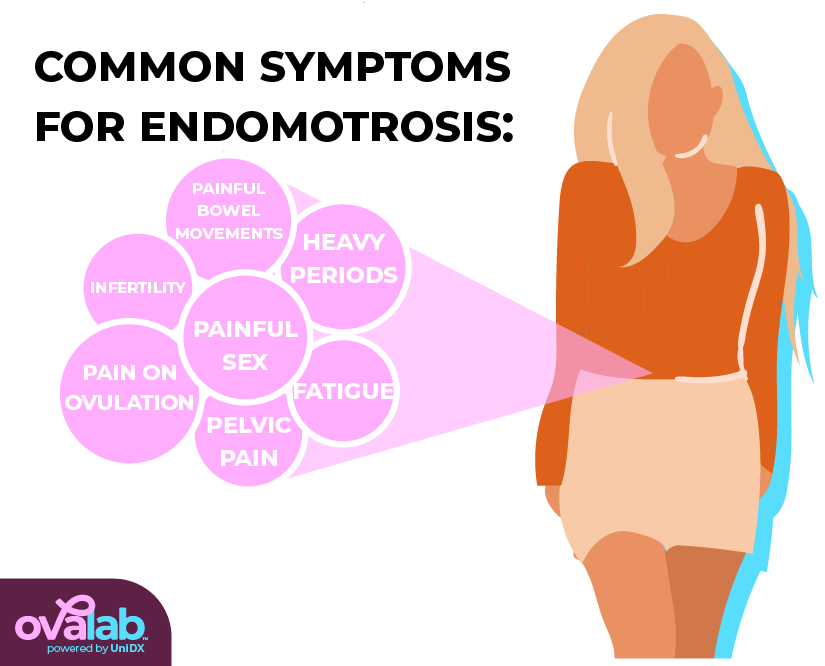 COMMON SYMPTOMS FOR ENDOMOTROSIS:

PAINFUL BOWEL MOVEMENTS

HEAVY PERIODS

INFERTILITY

PAINFUL SEX

PAIN ON OVULATION

FATIGUE

PELVIC PAIN

ovalab™
powered by UniDX